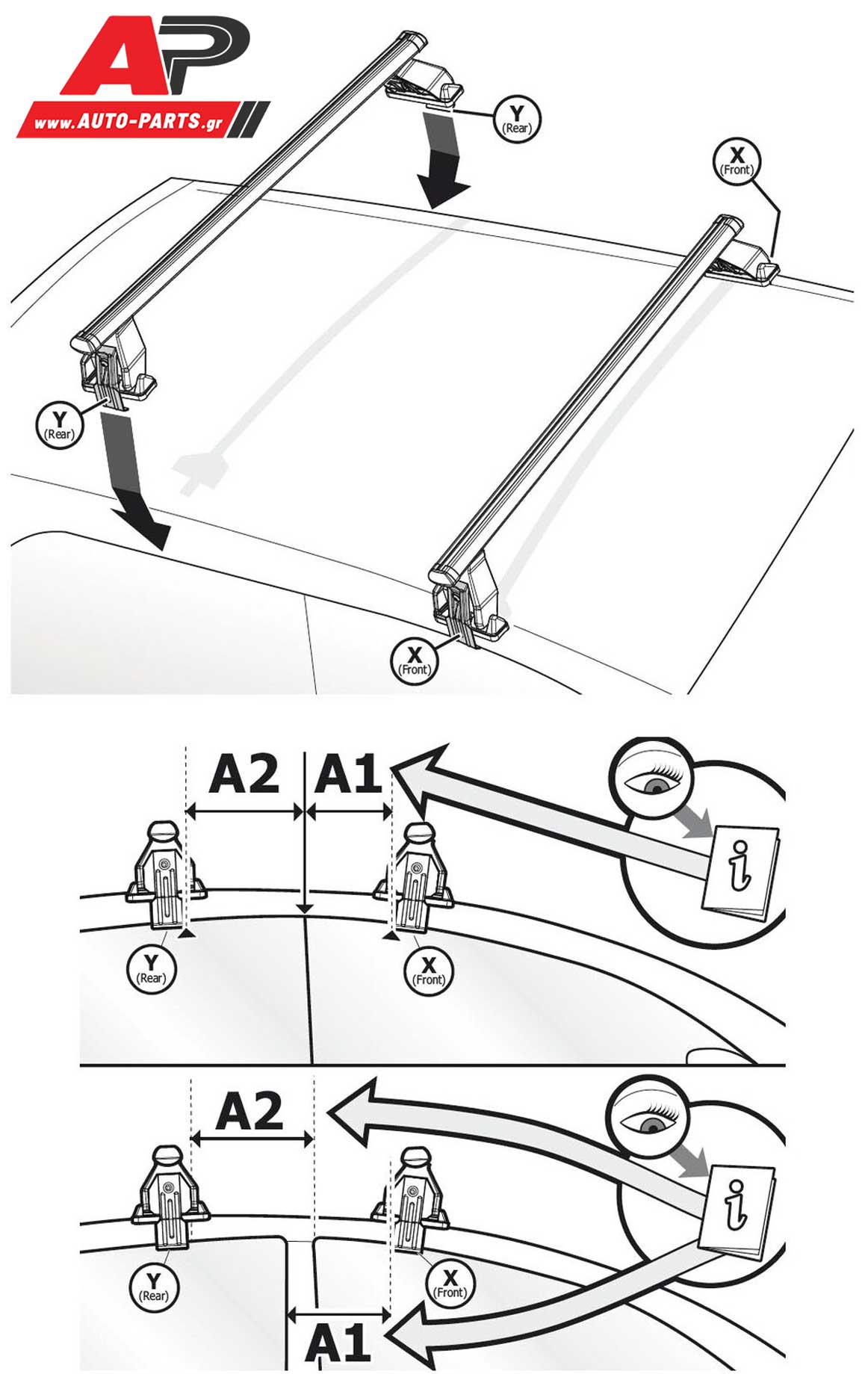 AP
www.AUTO-PARTS.gr

Y (Rear)
X (Front)
Y (Rear)
X (Front)

A2 A1
i
Y (Rear)
X (Front)

A2
i
Y (Rear)
X (Front)
A1