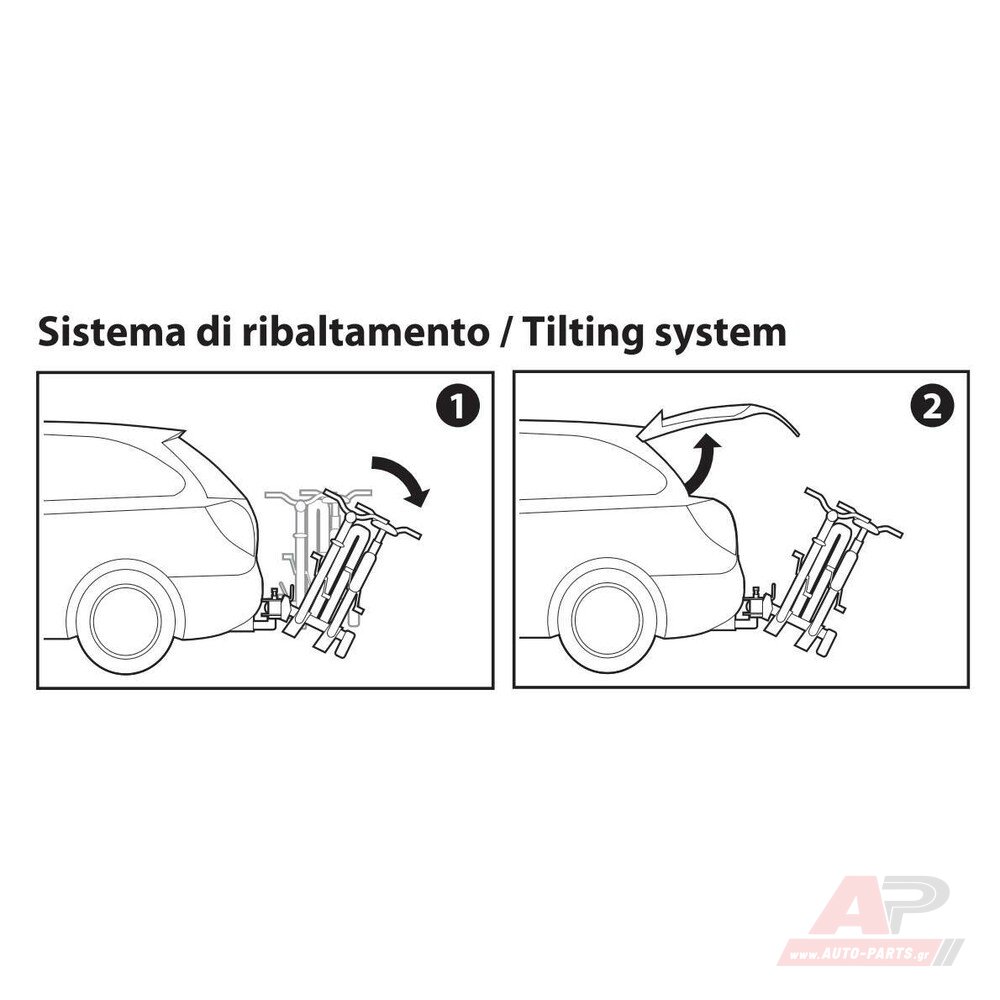 Sistema di ribaltamento / Tilting system

1

2

AP
www.AUTO-PARTS.gr